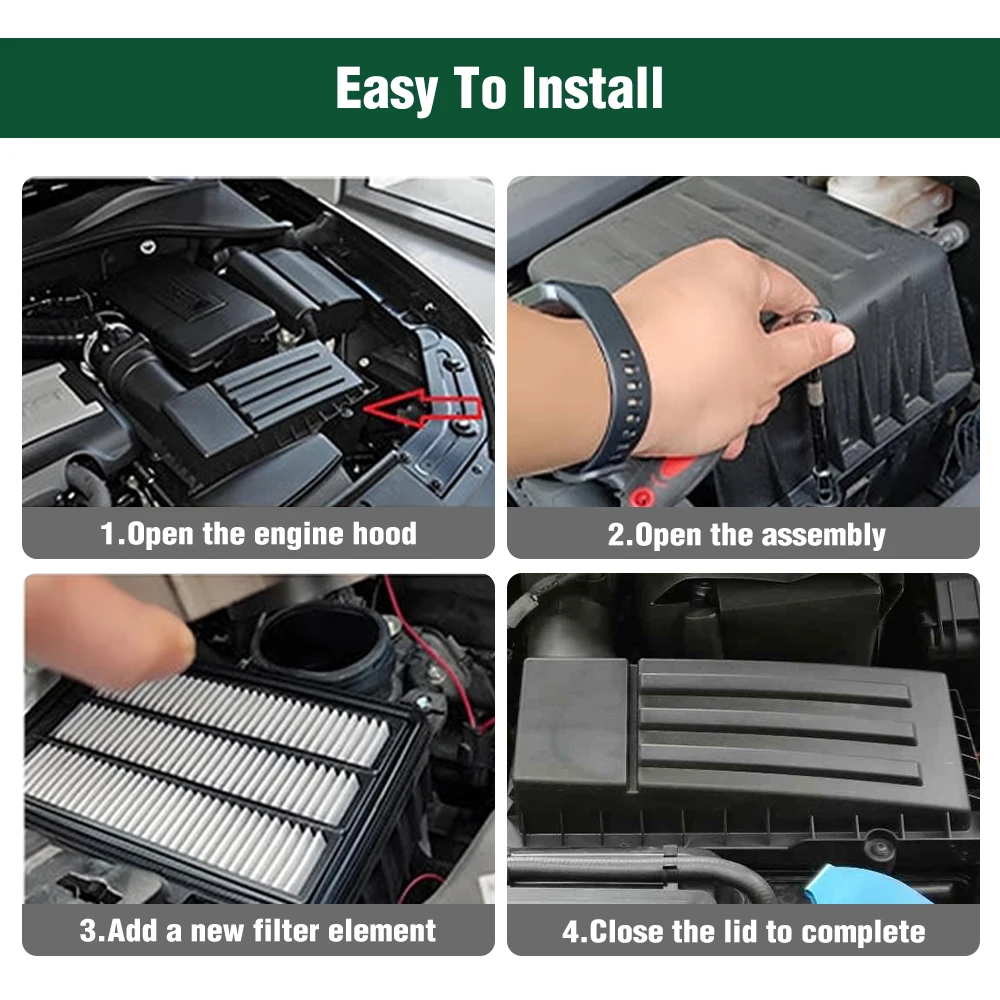 Easy To Install

1.Open the engine hood

2.Open the assembly

3.Add a new filter element

4.Close the lid to complete