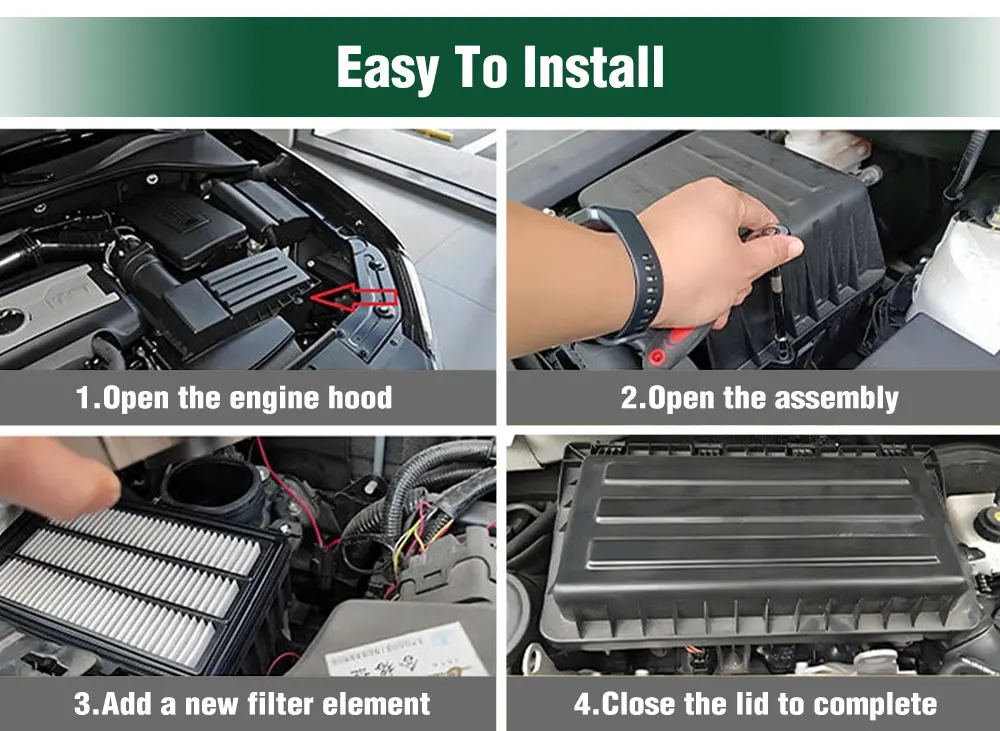 Easy To Install

1.Open the engine hood

2.Open the assembly

3.Add a new filter element

4.Close the lid to complete